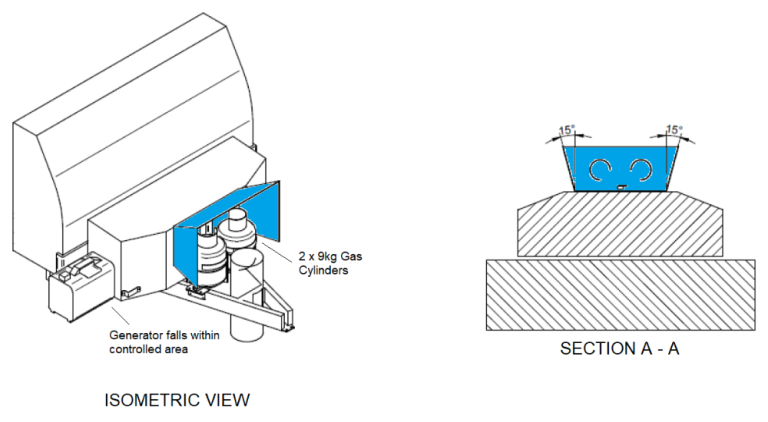 2 x 9kg Gas Cylinders

Generator falls within controlled area

ISOMETRIC VIEW

15°

15°

SECTION A - A